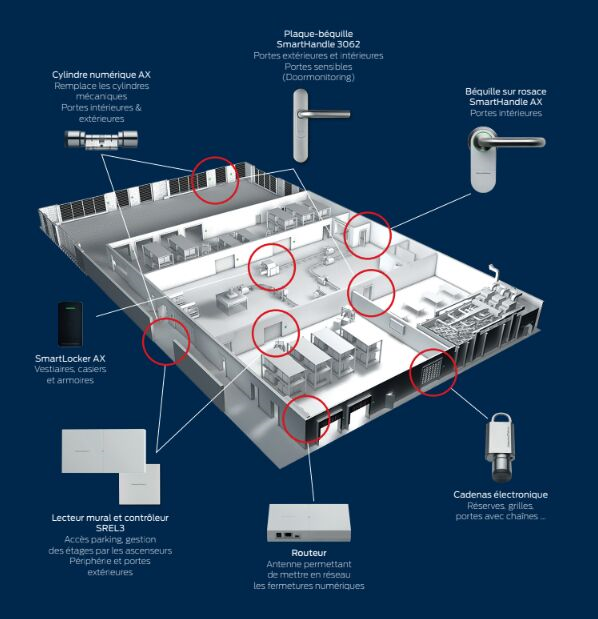 Plaque-béquille
SmartHandle 3062
Portes extérieures et intérieures
Portes sensibles
(Doormonitoring)

Cylindre numérique AX
Remplace les cylindres mécaniques
Portes intérieures & extérieures

Béquille sur rosace
SmartHandle AX
Portes intérieures

SmartLocker AX
Vestiaires, casiers et armoires

Lecteur mural et contrôleur
SREL3
Accès parking, gestion des étages par les ascenseurs
Périphérie et portes extérieures

Routeur
Antenne permettant de mettre en réseau les fermetures numériques

Cadenas électronique
Réserves, grilles, portes avec chaînes ...